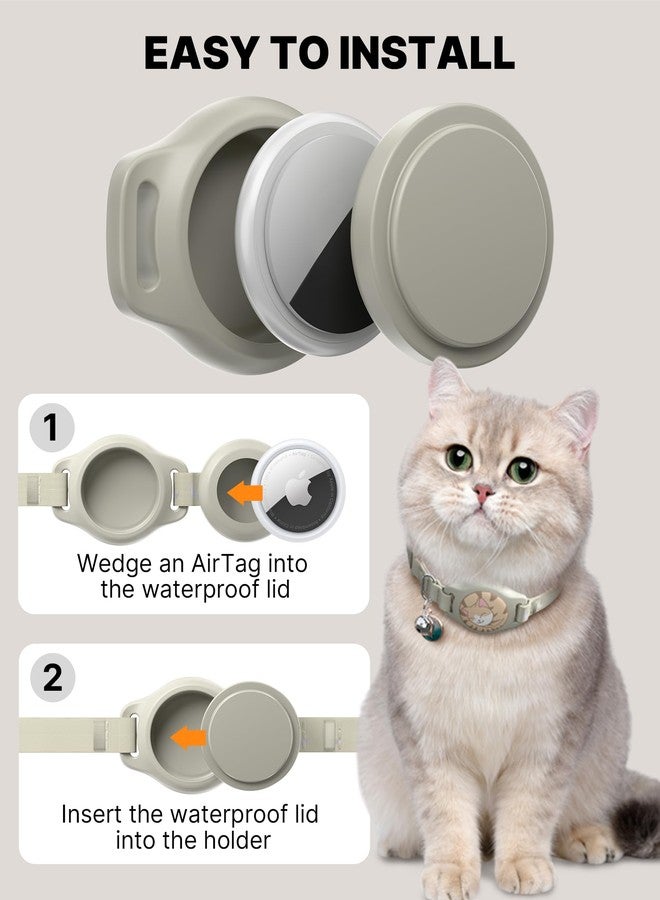 EASY TO INSTALL

1

Wedge an AirTag into the waterproof lid

2

Insert the waterproof lid into the holder